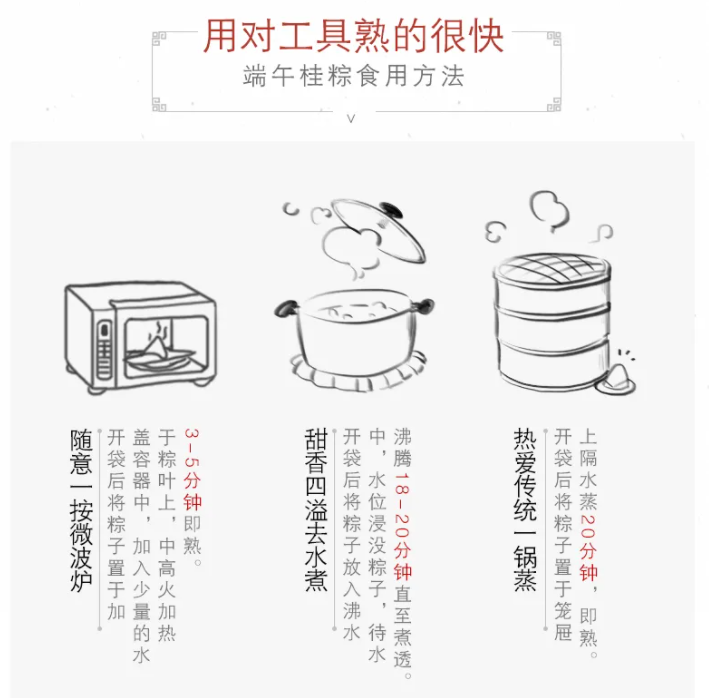 用对工具熟的很快
端午桂粽食用方法

随意一按微波炉

开袋后将粽子置于加盖容器中，加入少量的水于粽叶上，中高火加热3-5分钟即熟。

甜香四溢去水煮

开袋后将粽子放入沸水中，水位浸没粽子，待水沸腾18-20分钟直至煮透。

热爱传统一锅蒸

开袋后将粽子置于笼屉上隔水蒸20分钟，即熟。